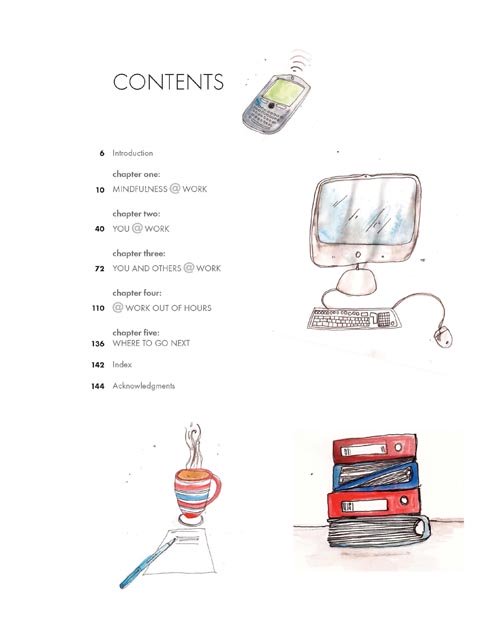 CONTENTS

6 Introduction

chapter one:
10 MINDFULNESS @ WORK

chapter two:
40 YOU @ WORK

chapter three:
72 YOU AND OTHERS @ WORK

chapter four:
110 @ WORK OUT OF HOURS

chapter five:
136 WHERE TO GO NEXT

142 Index

144 Acknowledgments